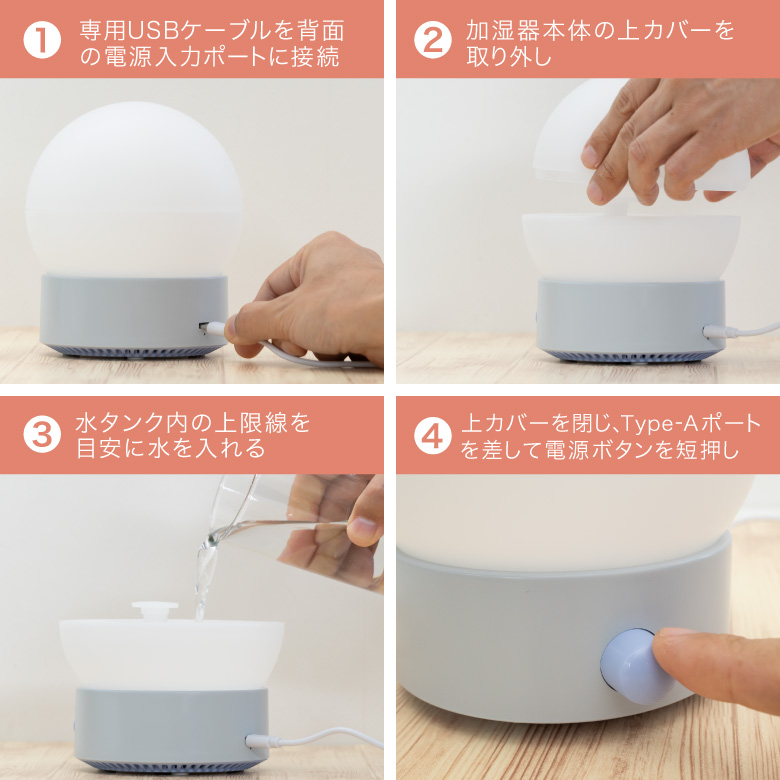 1 専用USBケーブルを背面の電源入力ポートに接続

2 加湿器本体の上カバーを取り外し

3 水タンク内の上限線を目安に水を入れる

4 上カバーを閉じ、Type-Aポートを差して電源ボタンを短押し