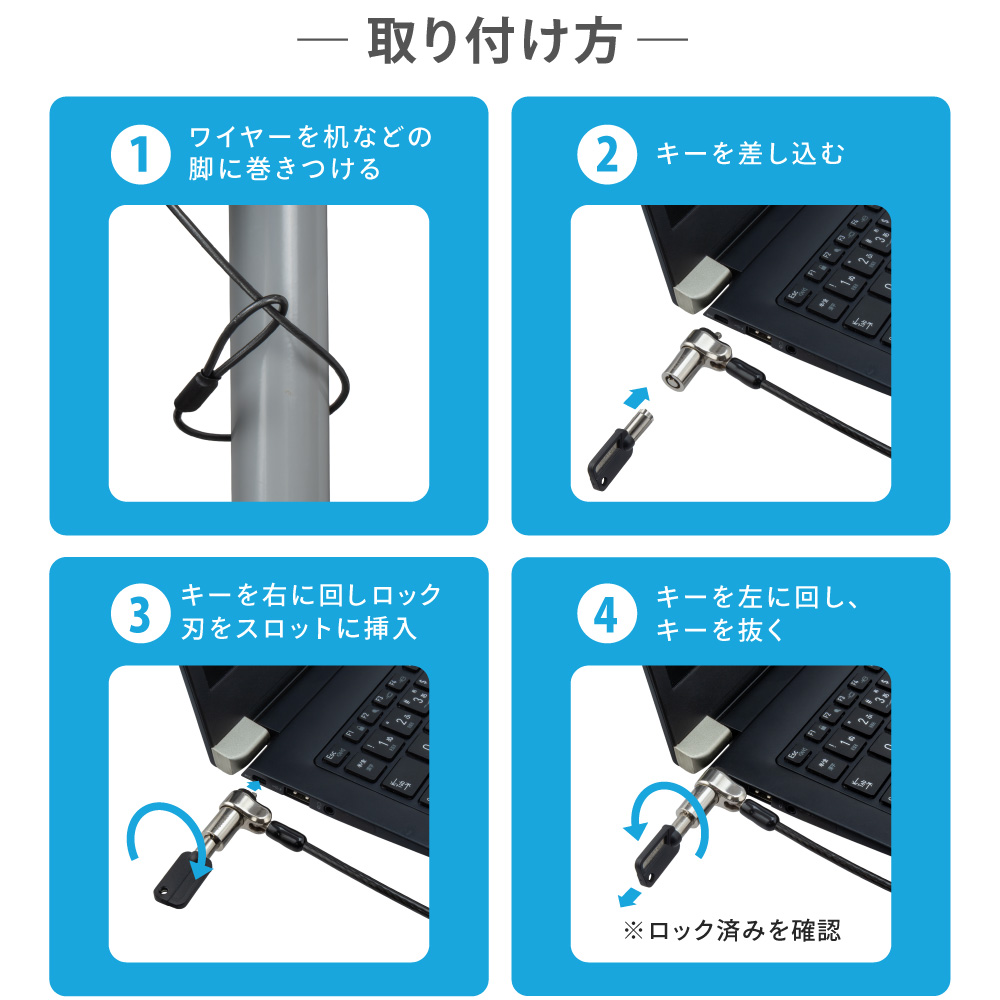 — 取り付け方 —

1 ワイヤーを机などの脚に巻きつける

2 キーを差し込む

3 キーを右に回しロック刃をスロットに挿入

4 キーを左に回し、キーを抜く

※ロック済みを確認