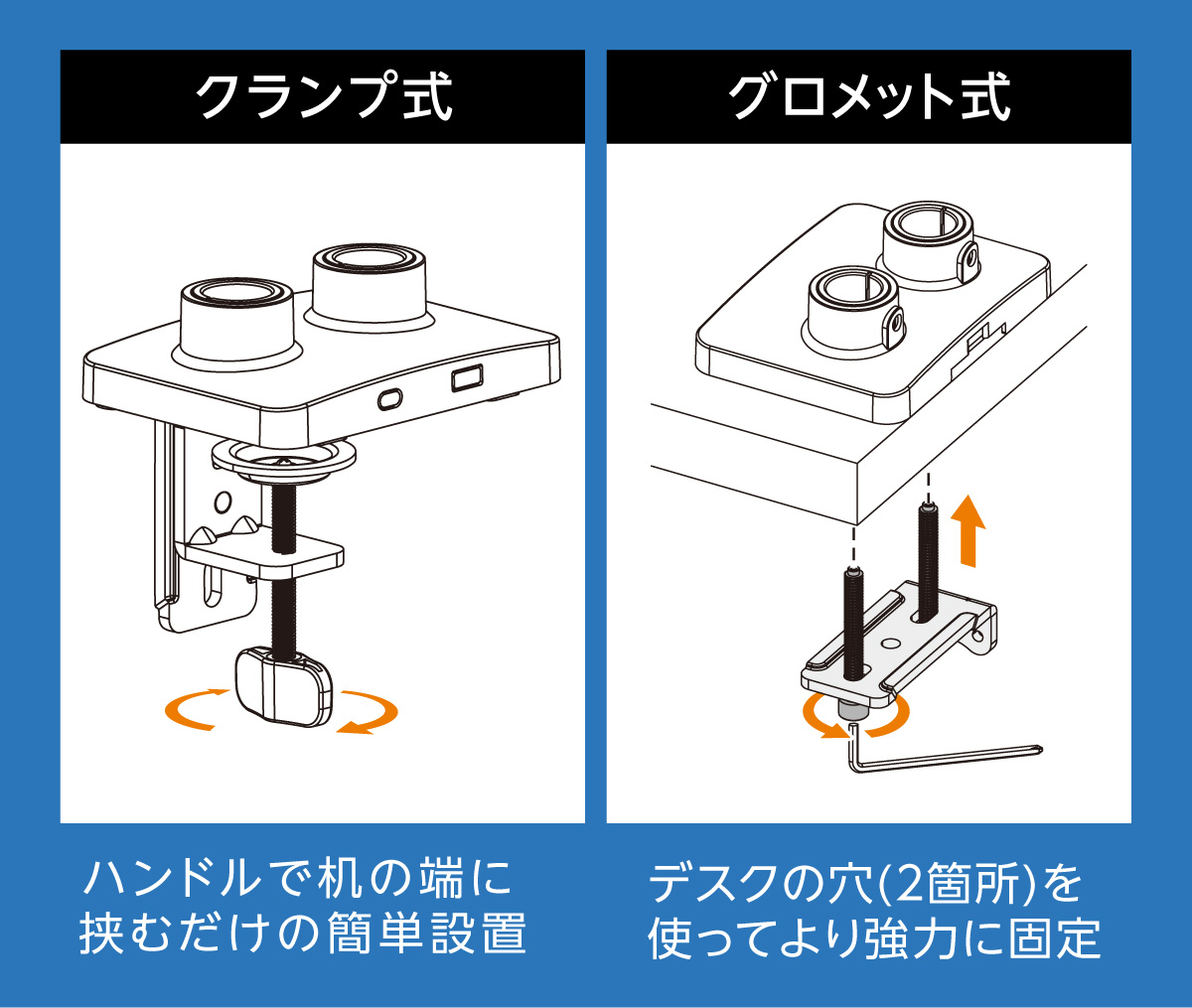 クランプ式

ハンドルで机の端に挟むだけの簡単設置

グロメット式

デスクの穴(2箇所)を使ってより強力に固定