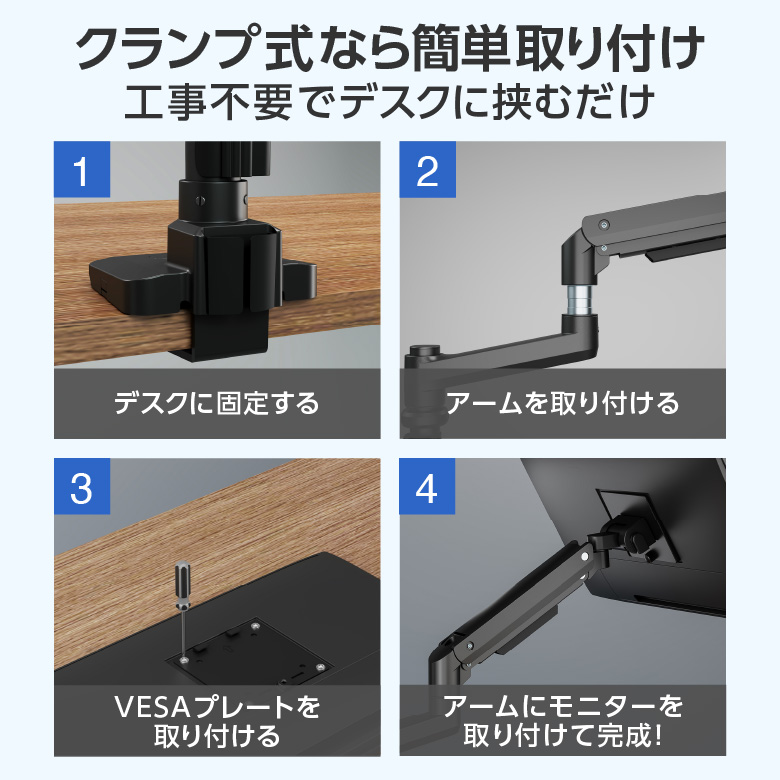 クランプ式なら簡単取り付け
工事不要でデスクに挟むだけ

1
デスクに固定する

2
アームを取り付ける

3
VESAプレートを取り付ける

4
アームにモニターを取り付けて完成!