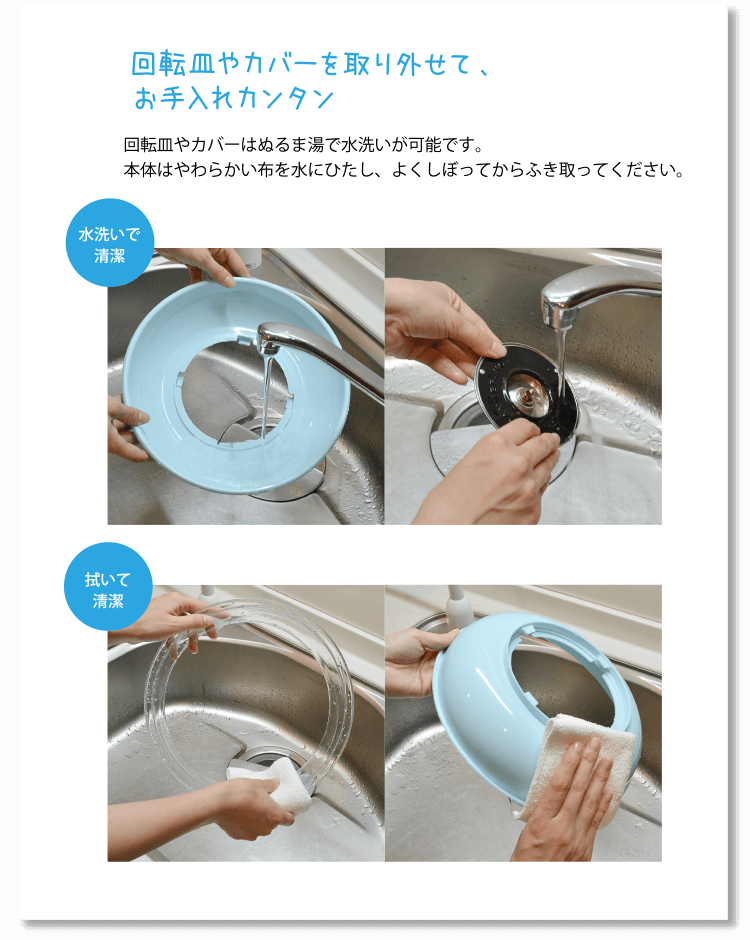 回転皿やカバーを取り外せて、
お手入れカンタン

回転皿やカバーはぬるま湯で水洗いが可能です。
本体はやわらかい布を水にひたし、よくしぼってからふき取ってください。

水洗いで
清潔

拭いて
清潔