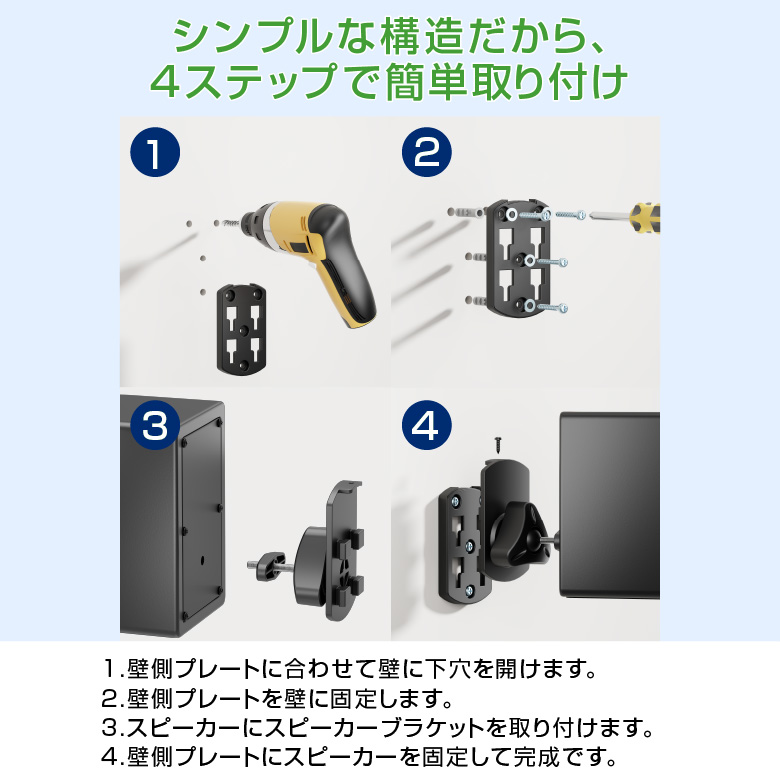 シンプルな構造だから、
4ステップで簡単取り付け

1

2

3

4

1.壁側プレートに合わせて壁に下穴を開けます。
2.壁側プレートを壁に固定します。
3.スピーカーにスピーカーブラケットを取り付けます。
4.壁側プレートにスピーカーを固定して完成です。