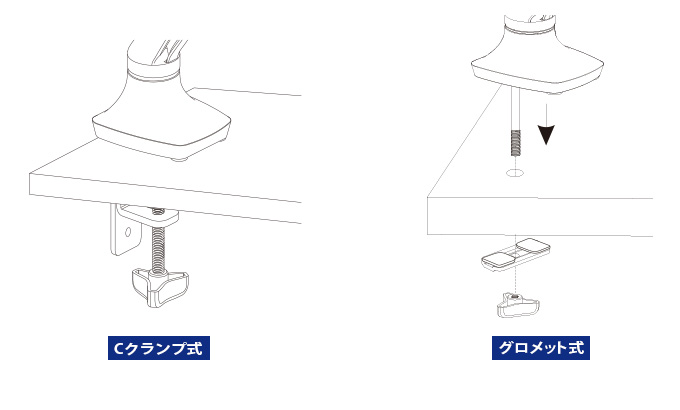 Cクランプ式

グロメット式