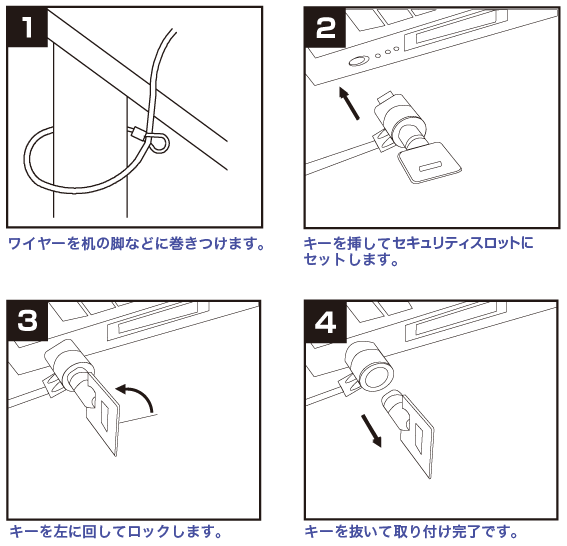 1

ワイヤーを机の脚などに巻きつけます。

2

キーを挿してセキュリティスロットにセットします。

3

キーを左に回してロックします。

4

キーを抜いて取り付け完了です。