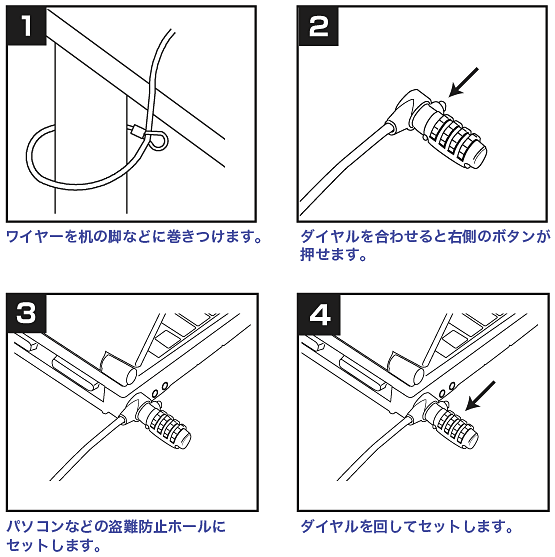 1

ワイヤーを机の脚などに巻きつけます。

2

ダイヤルを合わせると右側のボタンが押せます。

3

パソコンなどの盗難防止ホールにセットします。

4

ダイヤルを回してセットします。