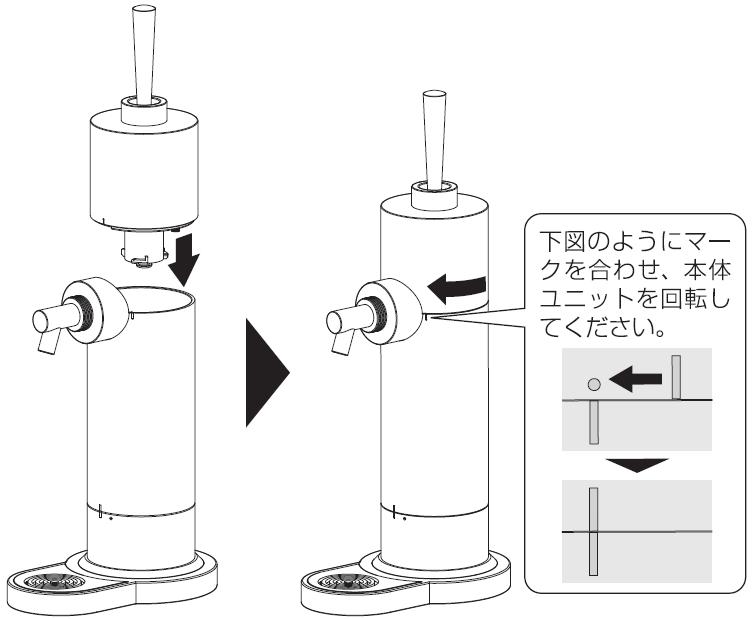 下図のようにマークを合わせ、本体ユニットを回転してください。