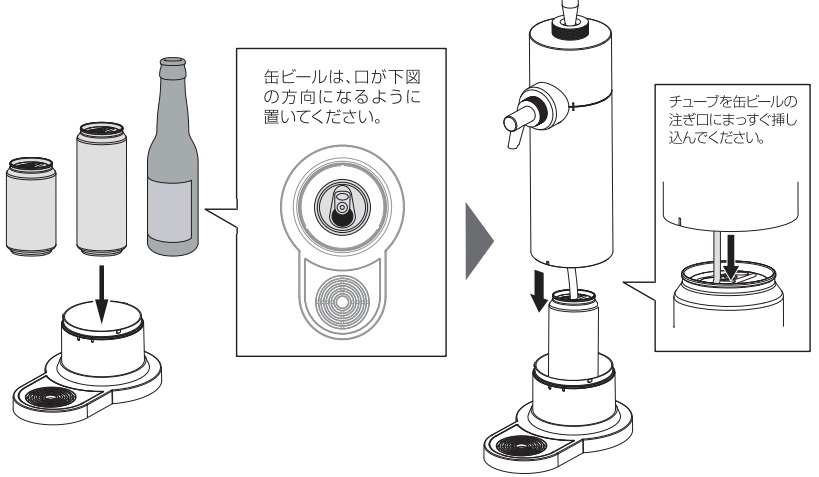 缶ビールは、口が下図の方向になるように置いてください。

チューブを缶ビールの注ぎ口にまっすぐ挿し込んでください。